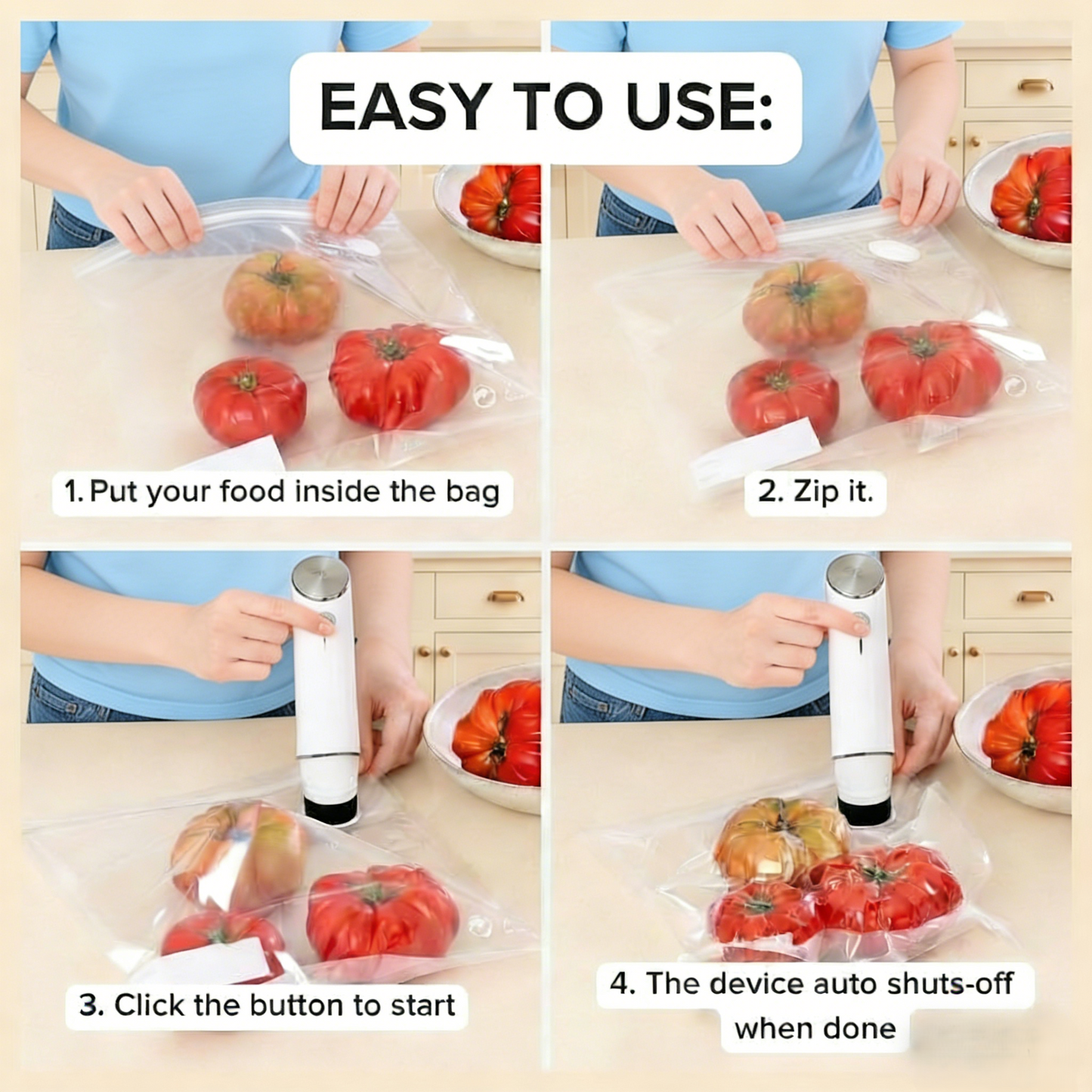 EASY TO USE:

1. Put your food inside the bag

2. Zip it.

3. Click the button to start

4. The device auto shuts-off when done