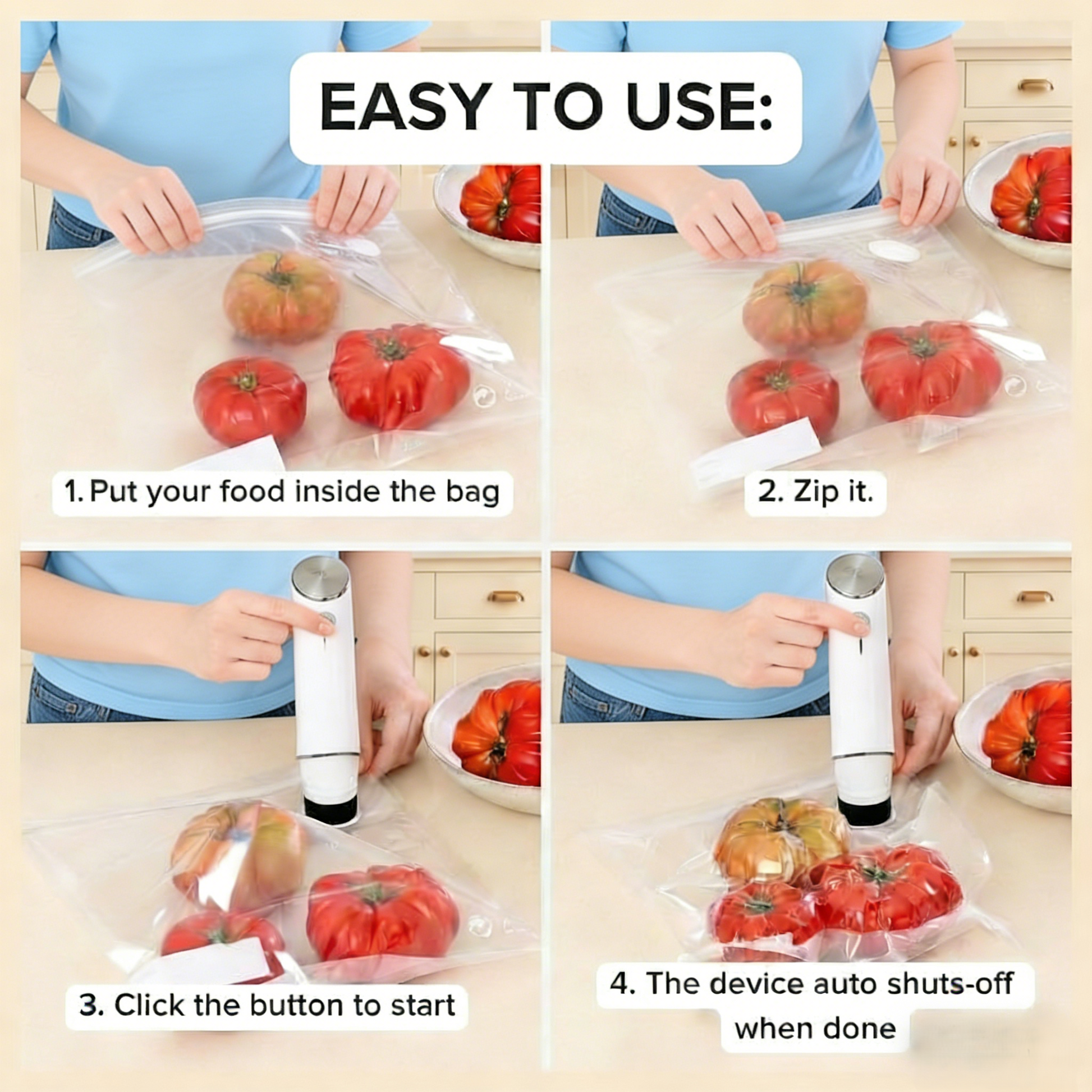 EASY TO USE:

1. Put your food inside the bag

2. Zip it.

3. Click the button to start

4. The device auto shuts-off when done